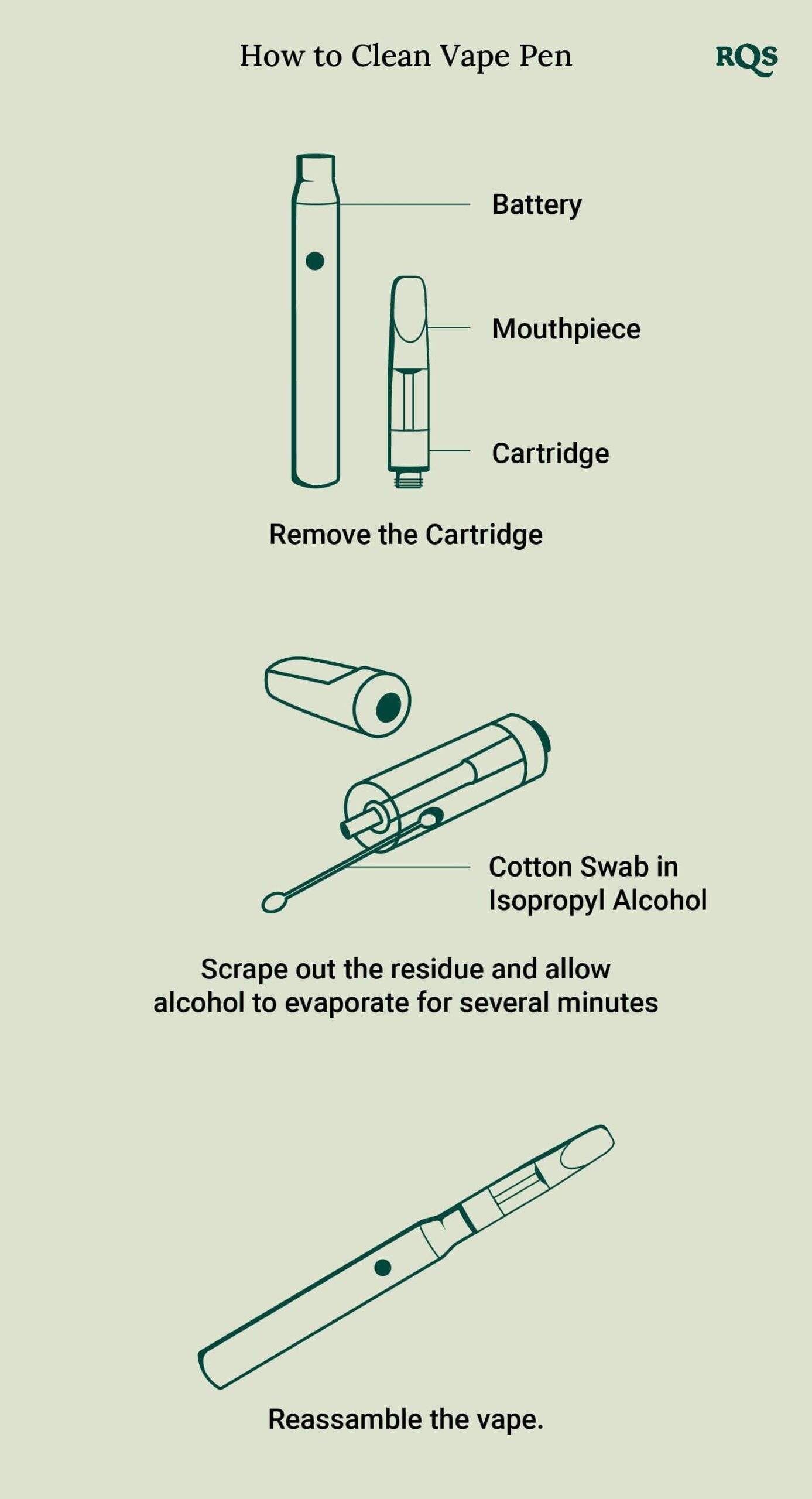 How to Clean Vape Pen

RQS

Battery

Mouthpiece

Cartridge

Remove the Cartridge

Cotton Swab in Isopropyl Alcohol

Scrape out the residue and allow alcohol to evaporate for several minutes

Reassamble the vape.